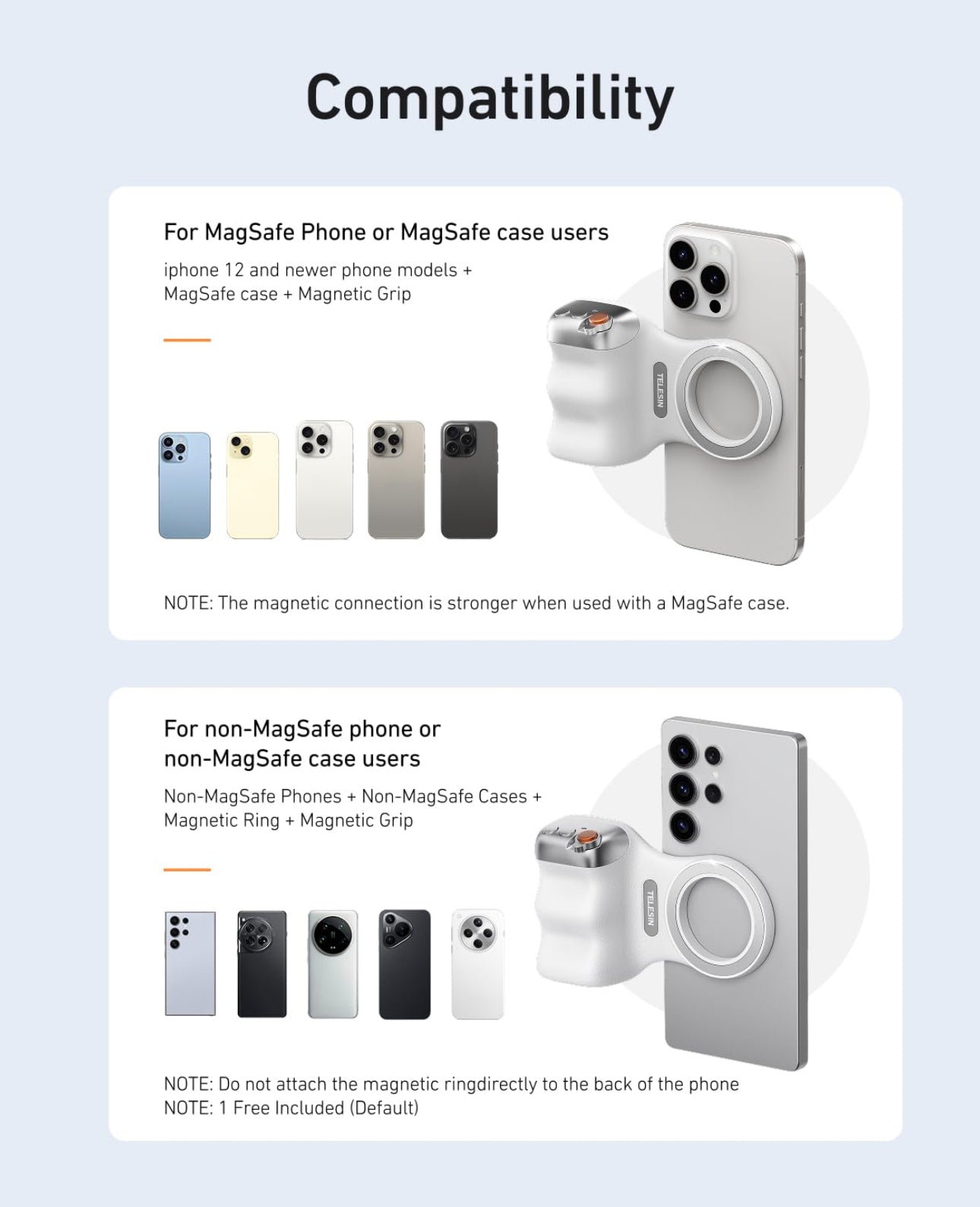 Compatibility

For MagSafe Phone or MagSafe case users

iphone 12 and newer phone models + MagSafe case + Magnetic Grip

TELESIN

NOTE: The magnetic connection is stronger when used with a MagSafe case.

For non-MagSafe phone or non-MagSafe case users

Non-MagSafe Phones + Non-MagSafe Cases + Magnetic Ring + Magnetic Grip

TELESIN

NOTE: Do not attach the magnetic ringdirectly to the back of the phone
NOTE: 1 Free Included (Default)